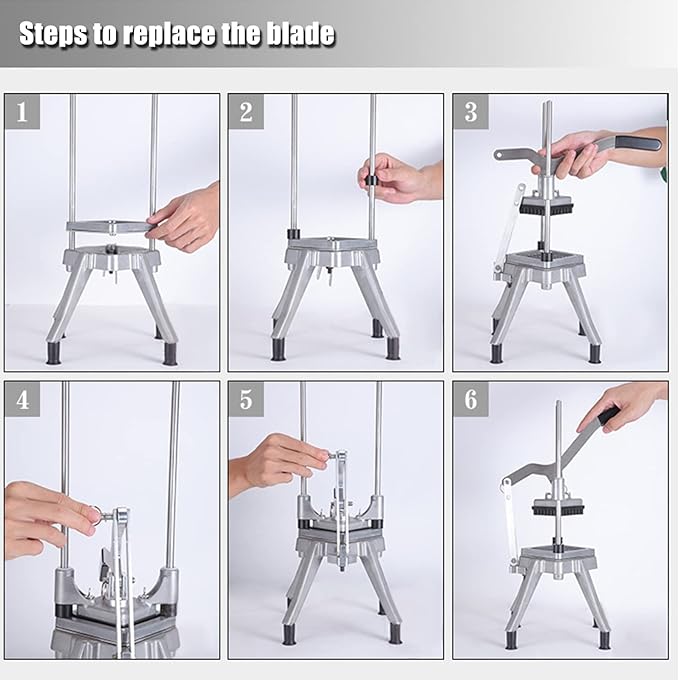 Steps to replace the blade

1

2

3

4

5

6