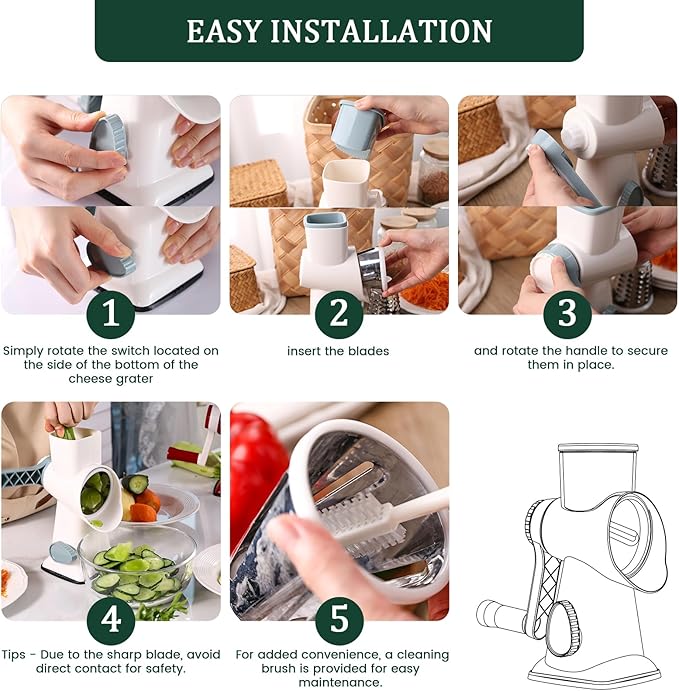 EASY INSTALLATION

1

Simply rotate the switch located on the side of the bottom of the cheese grater

2

insert the blades

3

and rotate the handle to secure them in place.

4

Tips - Due to the sharp blade, avoid direct contact for safety.

5

For added convenience, a cleaning brush is provided for easy maintenance.