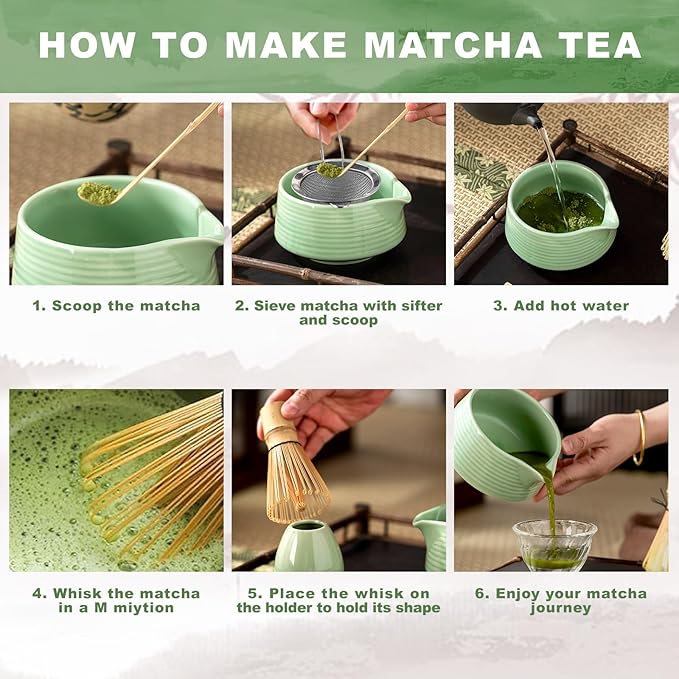 HOW TO MAKE MATCHA TEA

1. Scoop the matcha

2. Sieve matcha with sifter and scoop

3. Add hot water

4. Whisk the matcha in a M miytion

5. Place the whisk on the holder to hold its shape

6. Enjoy your matcha journey