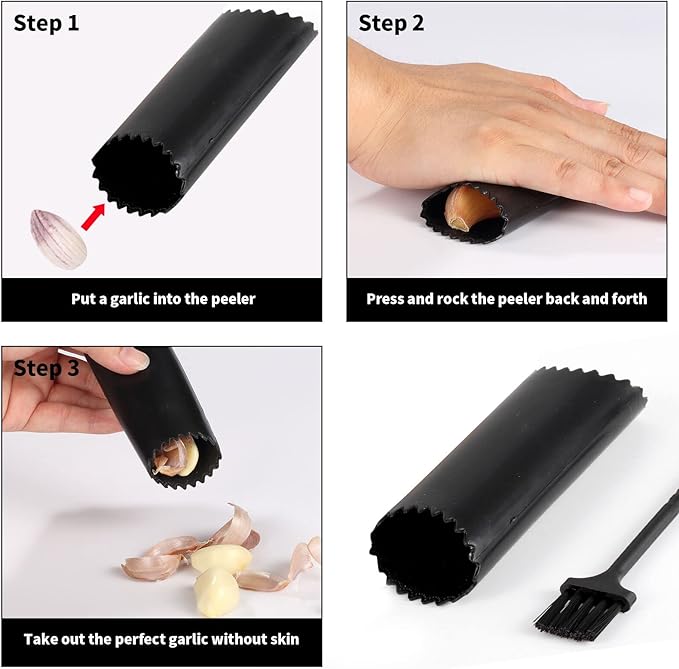 Step 1

Put a garlic into the peeler

Step 2

Press and rock the peeler back and forth

Step 3

Take out the perfect garlic without skin