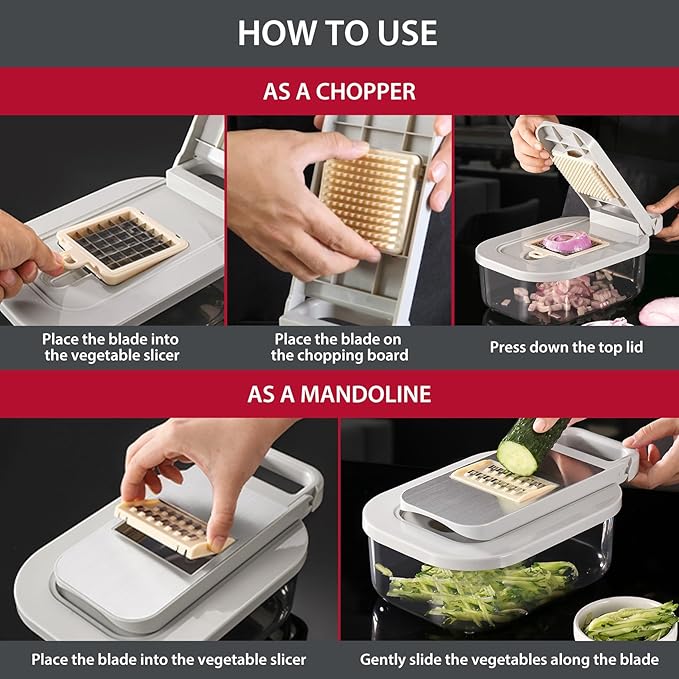 HOW TO USE

AS A CHOPPER

Place the blade into the vegetable slicer

Place the blade on the chopping board

Press down the top lid

AS A MANDOLINE

Place the blade into the vegetable slicer

Gently slide the vegetables along the blade