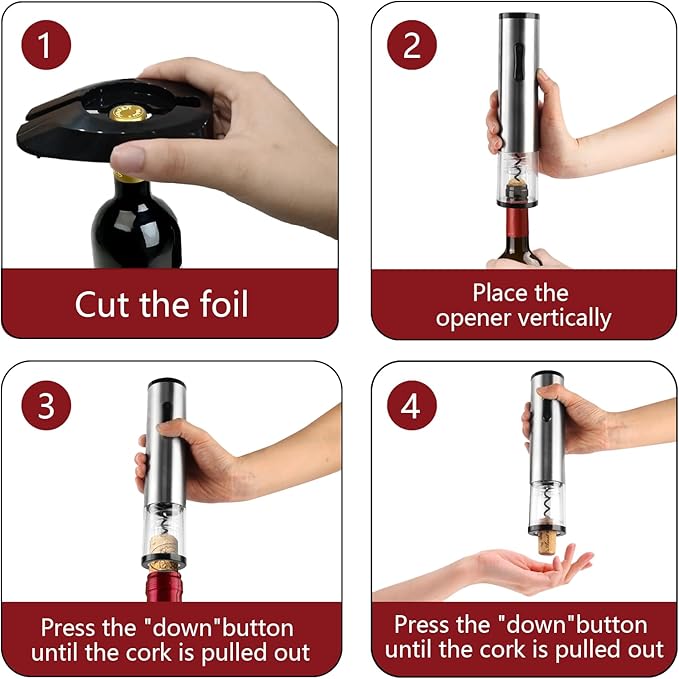 1

Cut the foil

2

Place the opener vertically

3

Press the "down"button until the cork is pulled out

4

Press the "down"button until the cork is pulled out