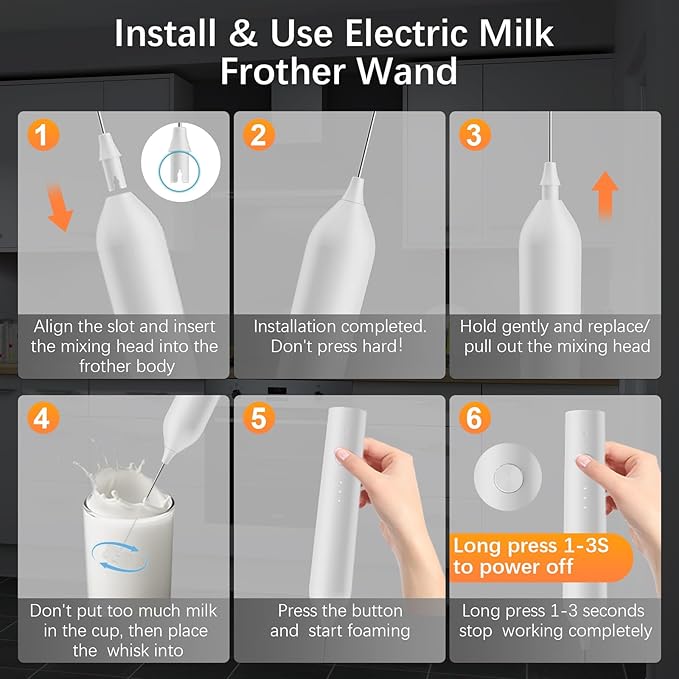 Install & Use Electric Milk Frother Wand

1
Align the slot and insert the mixing head into the frother body

2
Installation completed. Don't press hard!

3
Hold gently and replace/ pull out the mixing head

4
Don't put too much milk in the cup, then place the whisk into

5
Press the button and start foaming

6
Long press 1-3S to power off
Long press 1-3 seconds stop working completely