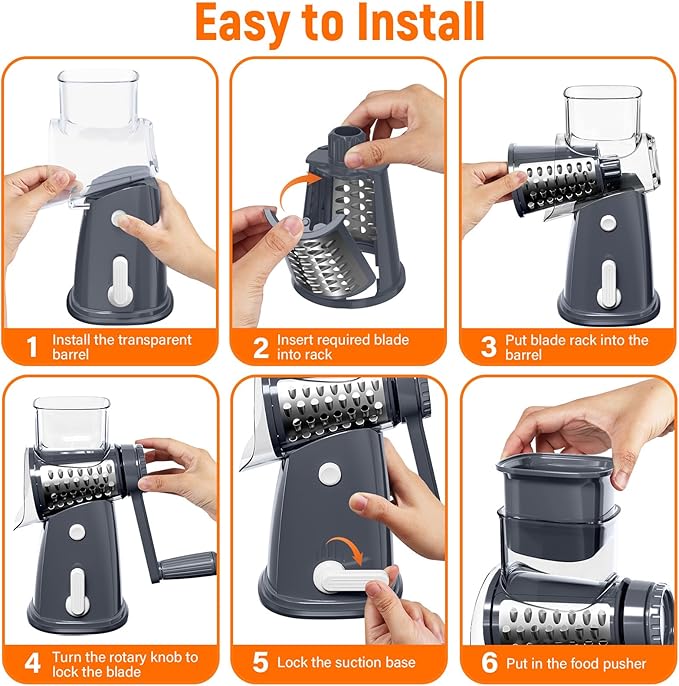 Easy to Install

1 Install the transparent barrel

2 Insert required blade into rack

3 Put blade rack into the barrel

4 Turn the rotary knob to lock the blade

5 Lock the suction base

6 Put in the food pusher