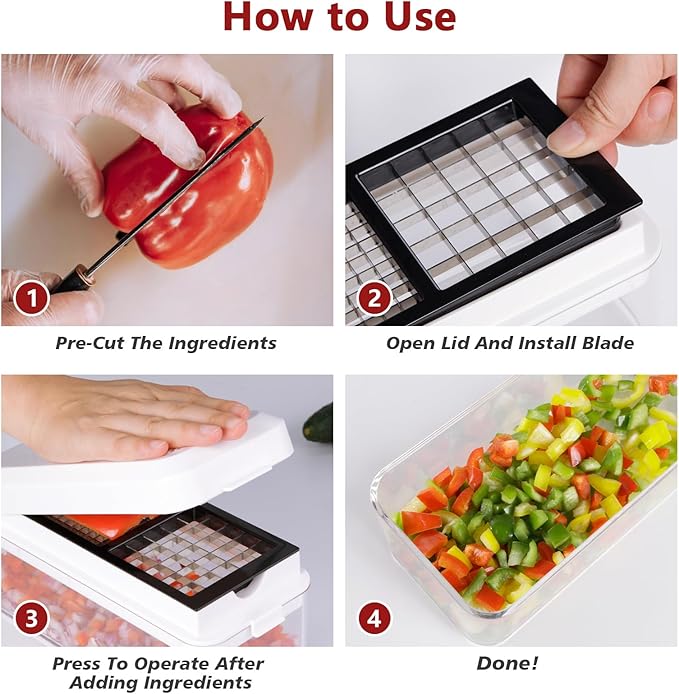 How to Use

1
Pre-Cut The Ingredients

2
Open Lid And Install Blade

3
Press To Operate After Adding Ingredients

4
Done!