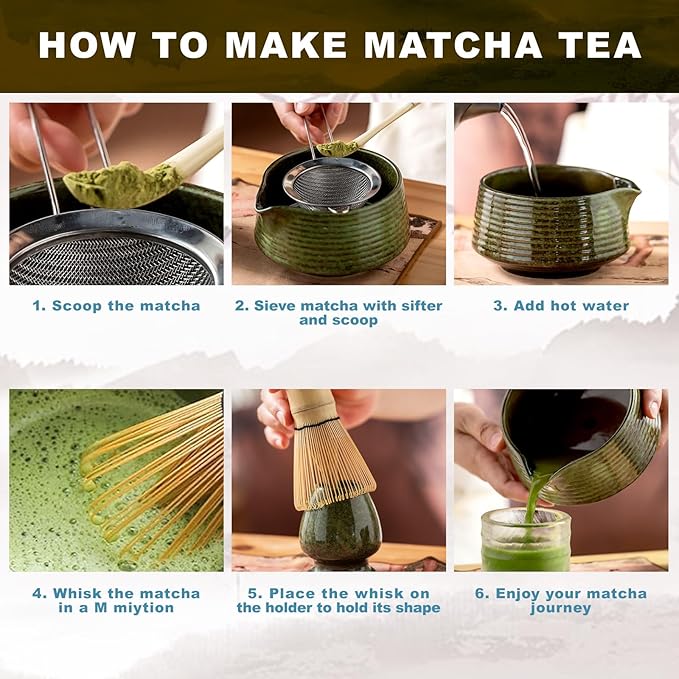 HOW TO MAKE MATCHA TEA

1. Scoop the matcha

2. Sieve matcha with sifter and scoop

3. Add hot water

4. Whisk the matcha in a M miytion

5. Place the whisk on the holder to hold its shape

6. Enjoy your matcha journey