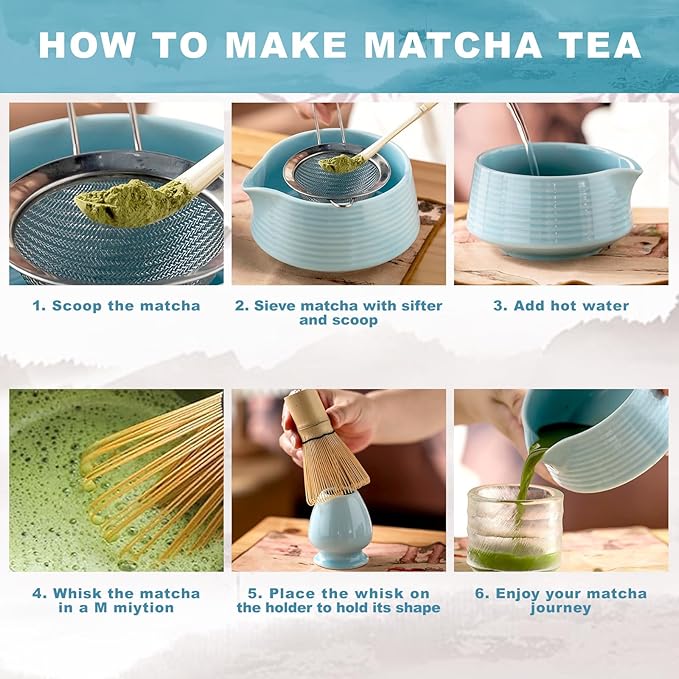 HOW TO MAKE MATCHA TEA

1. Scoop the matcha

2. Sieve matcha with sifter and scoop

3. Add hot water

4. Whisk the matcha in a M miytion

5. Place the whisk on the holder to hold its shape

6. Enjoy your matcha journey